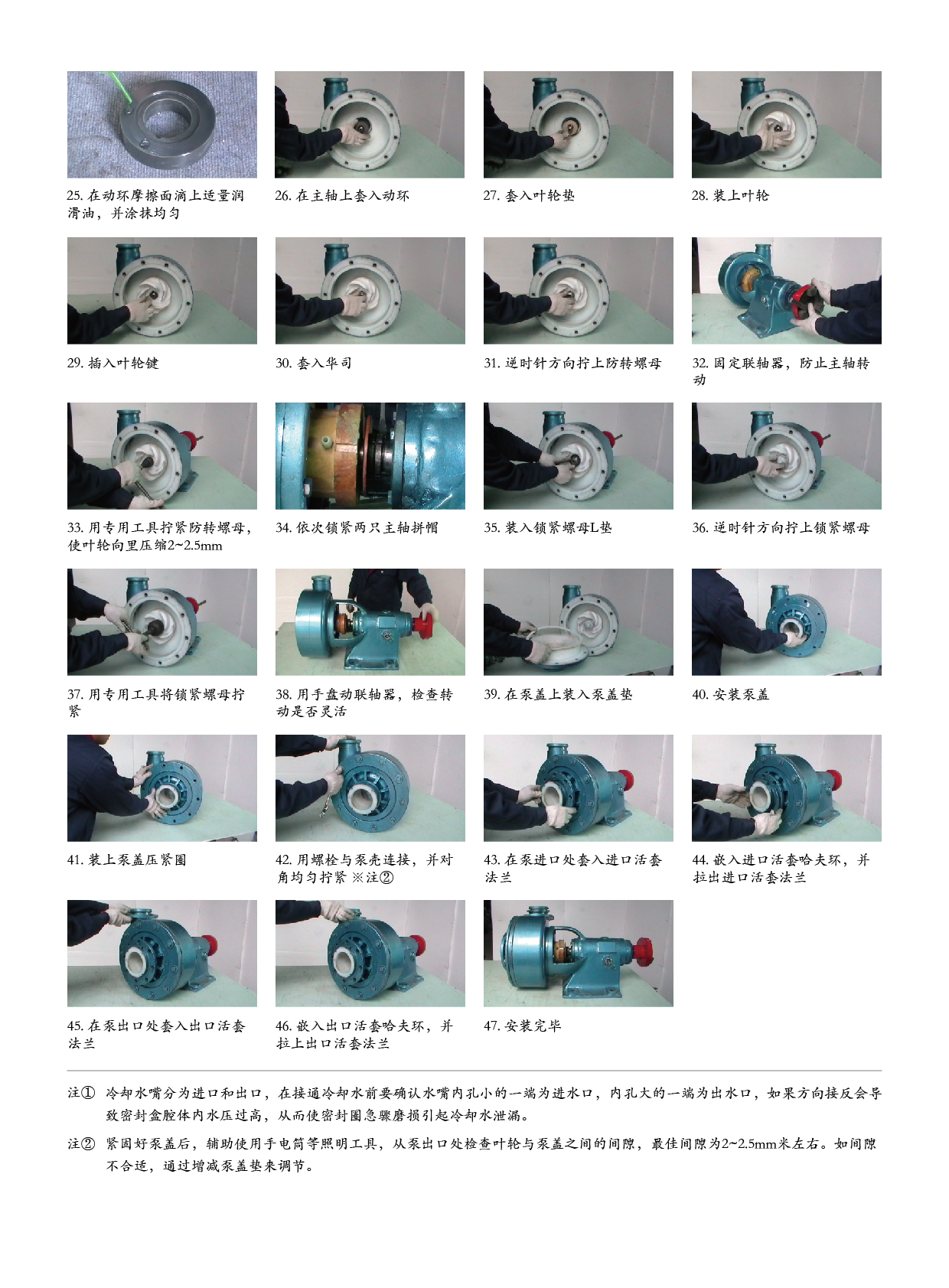 25. 在动环摩擦面滴上适量润滑油，并涂抹均匀

26. 在主轴上套入动环

27. 套入叶轮垫

28. 装上叶轮

29. 插入叶轮键

30. 套入华司

31. 逆时针方向拧上防转螺母

32. 固定联轴器，防止主轴转动

33. 用专用工具拧紧防转螺母，使叶轮向里压缩2~2.5mm

34. 依次锁紧两只主轴拼帽

35. 装入锁紧螺母L垫

36. 逆时针方向拧上锁紧螺母

37. 用专用工具将锁紧螺母拧紧

38. 用手盘动联轴器，检查转动是否灵活

39. 在泵盖上装入泵盖垫

40. 安装泵盖

41. 装上泵盖压紧圈

42. 用螺栓与泵壳连接，并对角均匀拧紧 ※注②

43. 在泵进口处套入进口活套法兰

44. 嵌入进口活套哈夫环，并拉出进口活套法兰

45. 在泵出口处套入出口活套法兰

46. 嵌入出口活套哈夫环，并拉上出口活套法兰

47. 安装完毕

注① 冷却水嘴分为进口和出口，在接通冷却水前要确认水嘴内孔小的一端为进水口，内孔大的一端为出水口，如果方向接反会导致密封盒腔体内水压过高，从而使密封圈急骤磨损引起冷却水泄漏。

注② 紧固好泵盖后，辅助使用手电筒等照明工具，从泵出口处检查叶轮与泵盖之间的间隙，最佳间隙为2~2.5mm米左右。如间隙不合适，通过增减泵盖垫来调节。